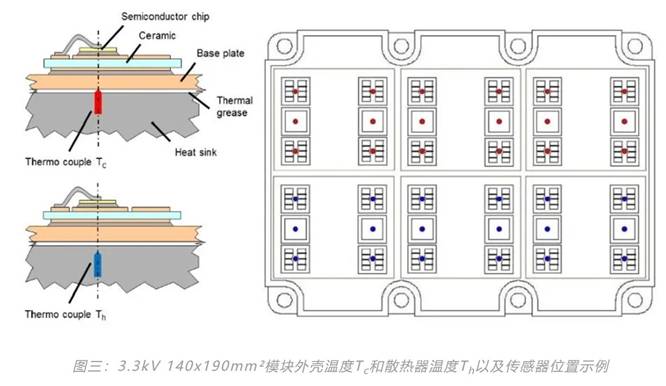 Semiconductor chip
Ceramic
Base plate
Thermal grease
Heat sink
Thermo couple $T_c$

Thermo couple $T_h$

图三：3.3kV 140x190mm²模块外壳温度$T_c$和散热器温度$T_h$以及传感器位置示例