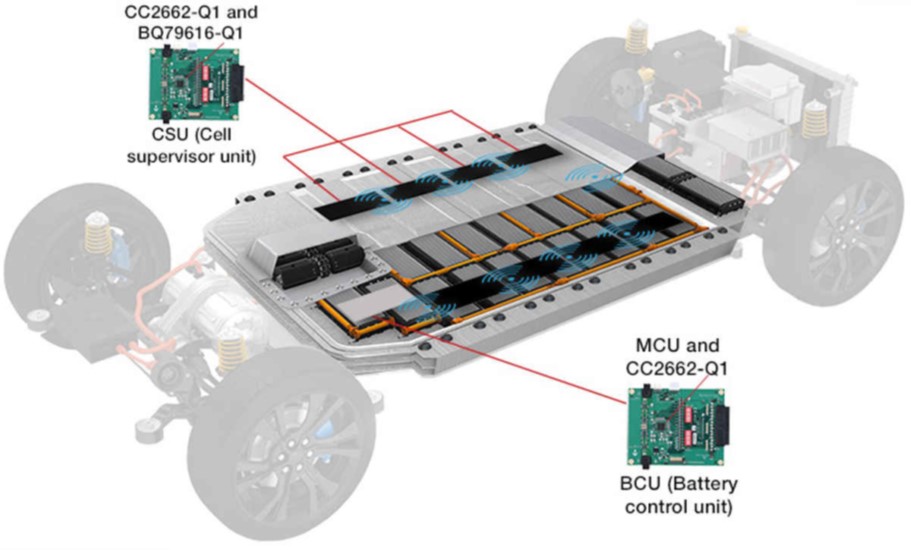 CC2662-Q1 and BQ79616-Q1

CSU (Cell supervisor unit)

MCU and CC2662-Q1

BCU (Battery control unit)