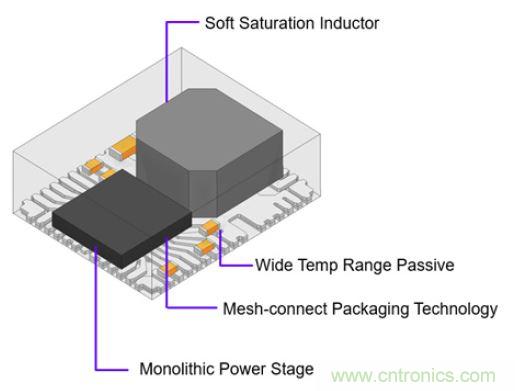 Soft Saturation Inductor

Wide Temp Range Passive

Mesh-connect Packaging Technology

Monolithic Power Stage

www.cntronics.com