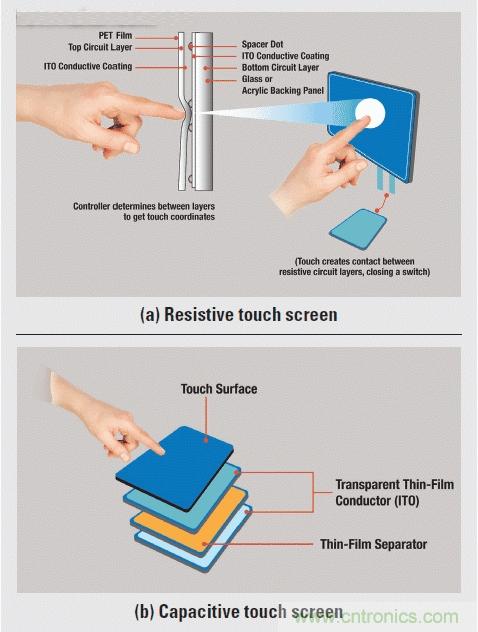 PET Film
Top Circuit Layer
ITO Conductive Coating

Spacer Dot
ITO Conductive Coating
Bottom Circuit Layer
Glass or
Acrylic Backing Panel

Controller determines between layers to get touch coordinates

(Touch creates contact between resistive circuit layers, closing a switch)

(a) Resistive touch screen

Touch Surface

Transparent Thin-Film Conductor (ITO)

Thin-Film Separator

(b) Capacitive touch screen

www.cntronics.com